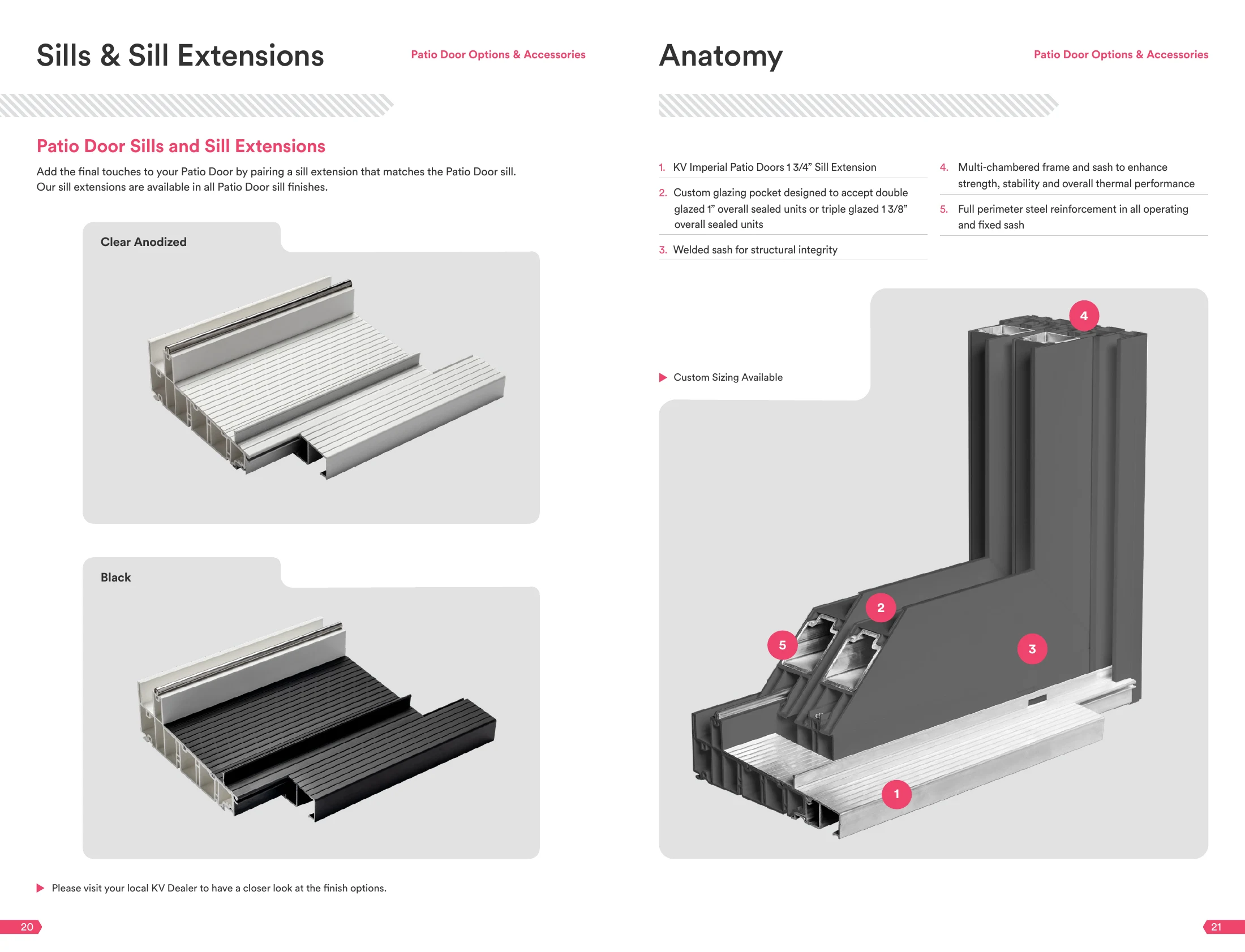 Sills & Sill Extensions

Patio Door Options & Accessories

Patio Door Sills and Sill Extensions

Add the final touches to your Patio Door by pairing a sill extension that matches the Patio Door sill. Our sill extensions are available in all Patio Door sill finishes.

Clear Anodized

Black

▶ Please visit your local KV Dealer to have a closer look at the finish options.

20

Anatomy

Patio Door Options & Accessories

1. KV Imperial Patio Doors 1 3/4" Sill Extension

2. Custom glazing pocket designed to accept double glazed 1" overall sealed units or triple glazed 1 3/8" overall sealed units

3. Welded sash for structural integrity

4. Multi-chambered frame and sash to enhance strength, stability and overall thermal performance

5. Full perimeter steel reinforcement in all operating and fixed sash

▶ Custom Sizing Available

4

2

5

3

1

21